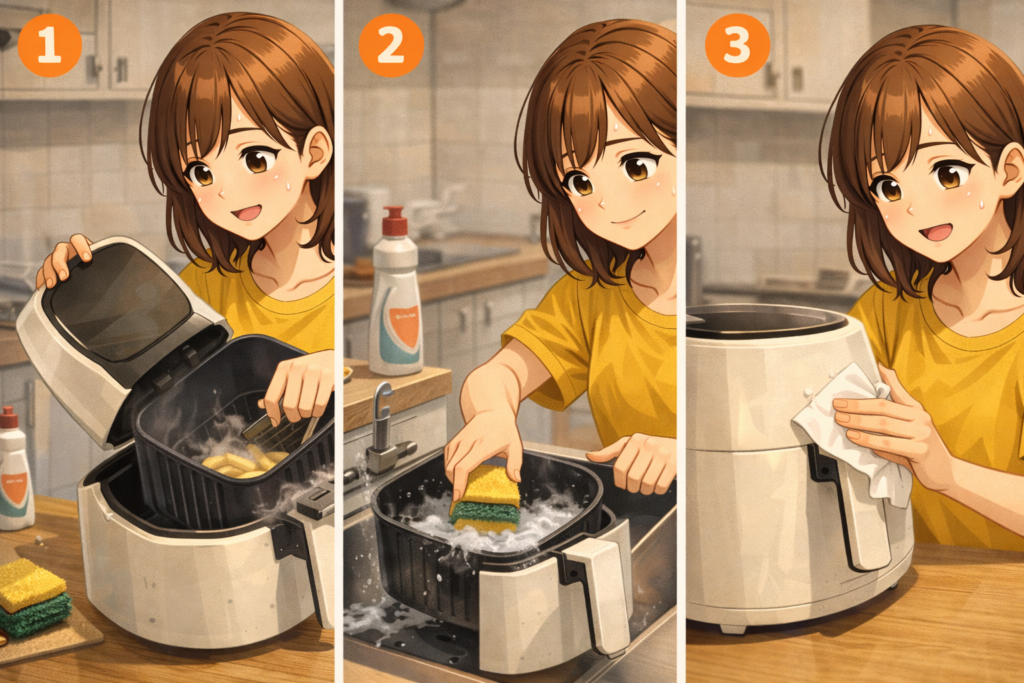 1

2

3